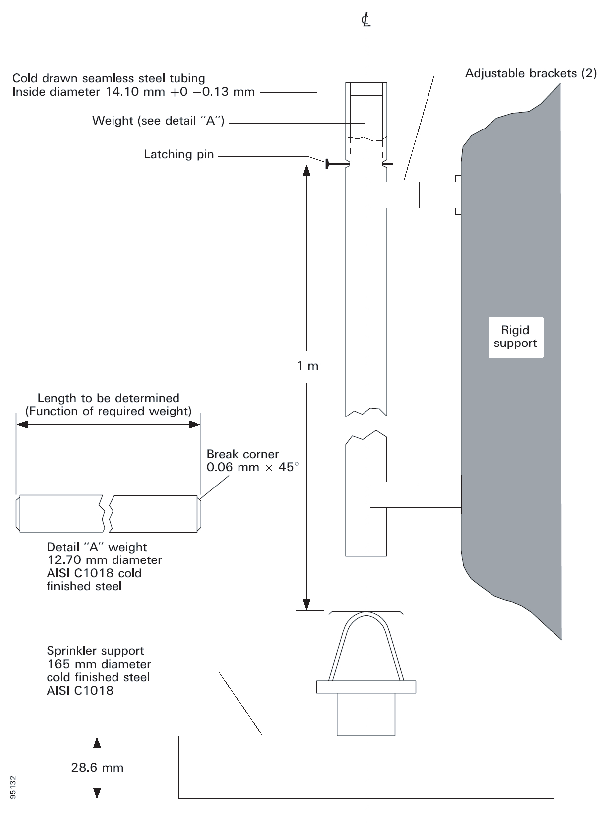 ℄

Cold drawn seamless steel tubing
Inside diameter 14.10 mm +0 −0.13 mm

Adjustable brackets (2)

Weight (see detail "A")

Latching pin

Rigid support

1 m

Length to be determined
(Function of required weight)

Break corner
0.06 mm × 45°

Detail "A" weight
12.70 mm diameter
AISI C1018 cold
finished steel

Sprinkler support
165 mm diameter
cold finished steel
AISI C1018

28.6 mm

95132