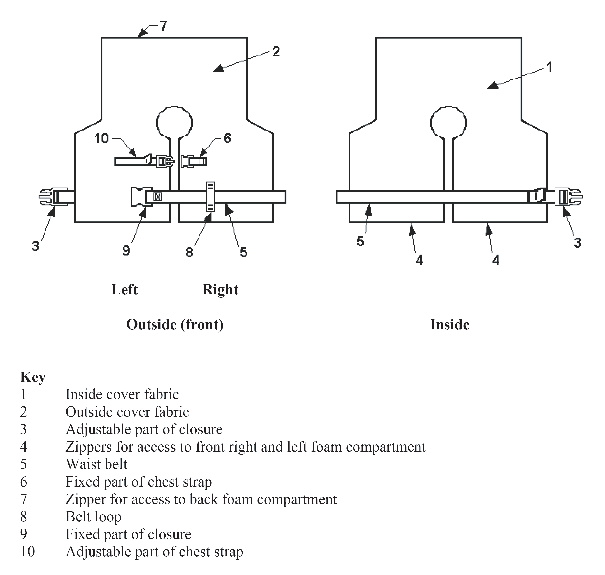 7
2
10
6
3
9
8
5
Left
Right
Outside (front)

1
5
4
4
3
Inside

Key
1 Inside cover fabric
2 Outside cover fabric
3 Adjustable part of closure
4 Zippers for access to front right and left foam compartment
5 Waist belt
6 Fixed part of chest strap
7 Zipper for access to back foam compartment
8 Belt loop
9 Fixed part of closure
10 Adjustable part of chest strap