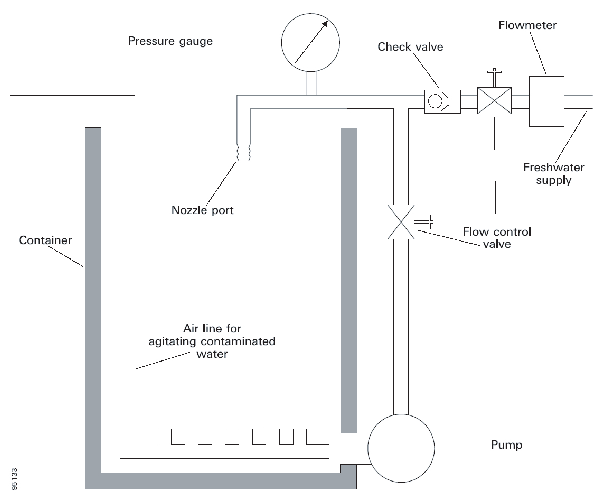 Pressure gauge

Check valve

Flowmeter

Freshwater supply

Nozzle port

Container

Flow control valve

Air line for agitating contaminated water

Pump

95133