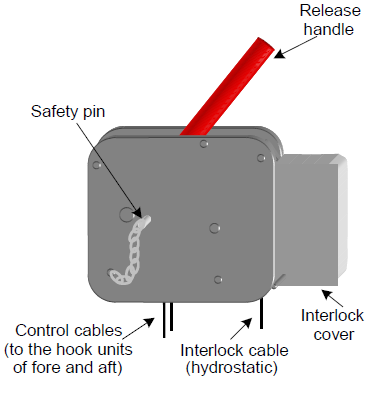 Release handle

Safety pin

Interlock cover

Control cables (to the hook units of fore and aft)

Interlock cable (hydrostatic)