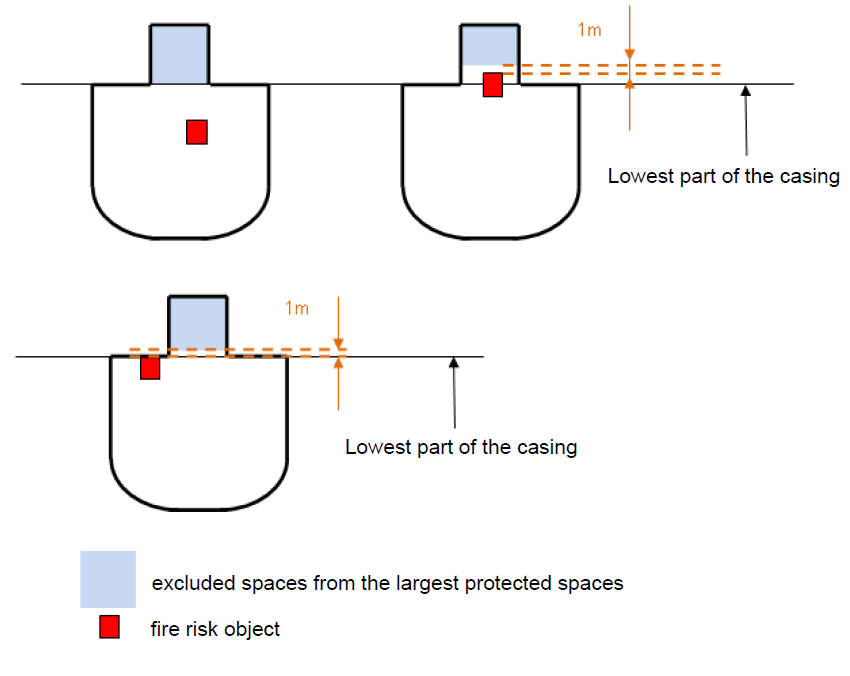 1m

Lowest part of the casing

1m

Lowest part of the casing

excluded spaces from the largest protected spaces

fire risk object