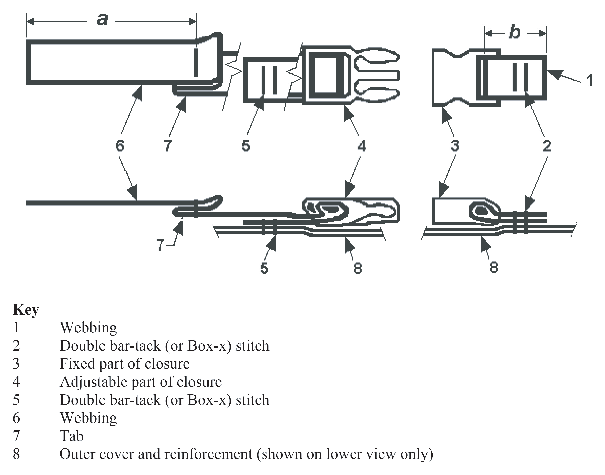 a

b

1

6

7

5

4

3

2

7

5

8

8

**Key**
1 Webbing
2 Double bar-tack (or Box-x) stitch
3 Fixed part of closure
4 Adjustable part of closure
5 Double bar-tack (or Box-x) stitch
6 Webbing
7 Tab
8 Outer cover and reinforcement (shown on lower view only)