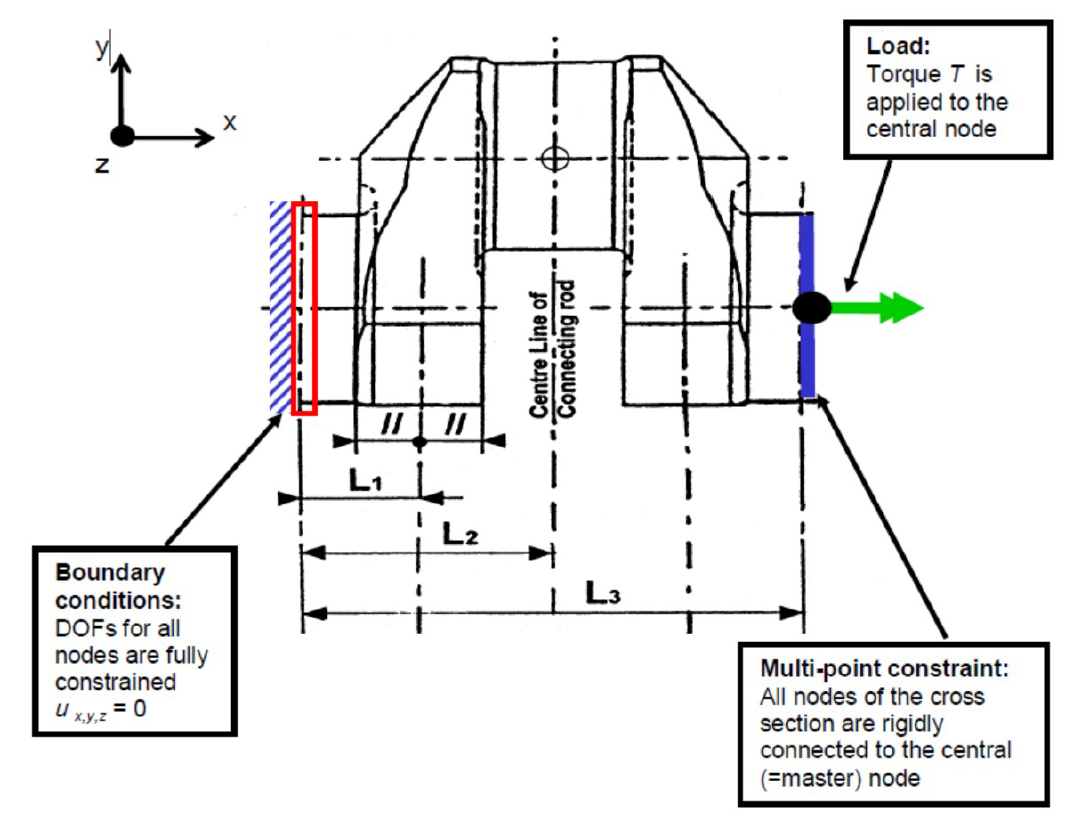 y

x

z

Load:
Torque $T$ is applied to the central node

Centre Line of Connecting rod

// //

$L_1$

$L_2$

$L_3$

Boundary conditions:
DOFs for all nodes are fully constrained
$u_{x,y,z} = 0$

Multi-point constraint:
All nodes of the cross section are rigidly connected to the central (=master) node