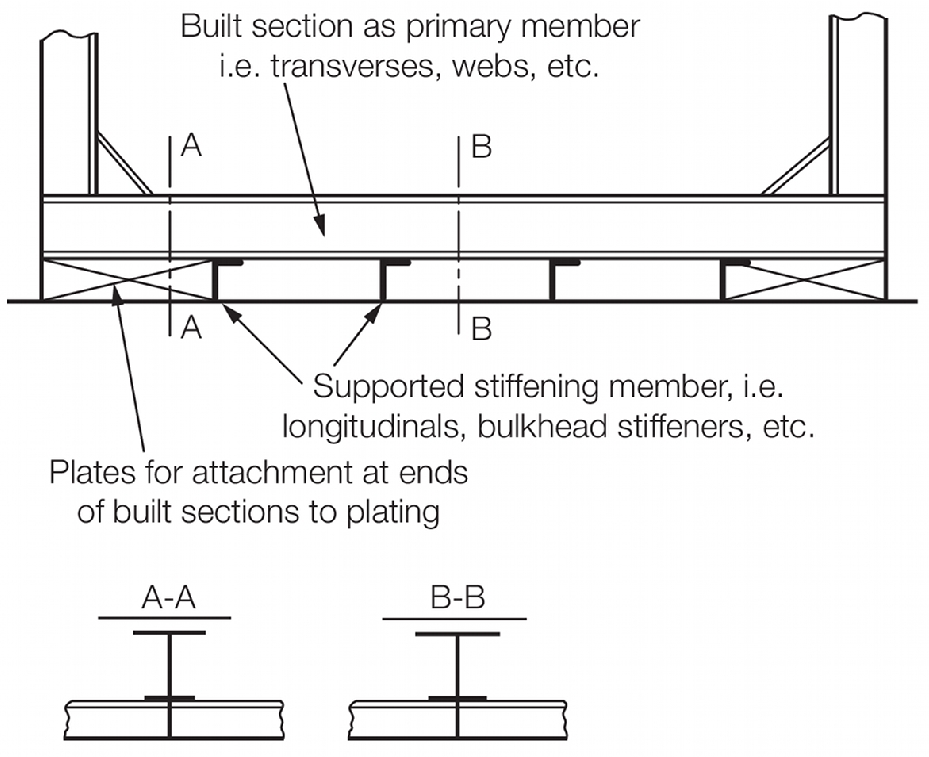 Built section as primary member
i.e. transverses, webs, etc.

A

B

A

B

Supported stiffening member, i.e. longitudinals, bulkhead stiffeners, etc.

Plates for attachment at ends of built sections to plating

A-A

B-B