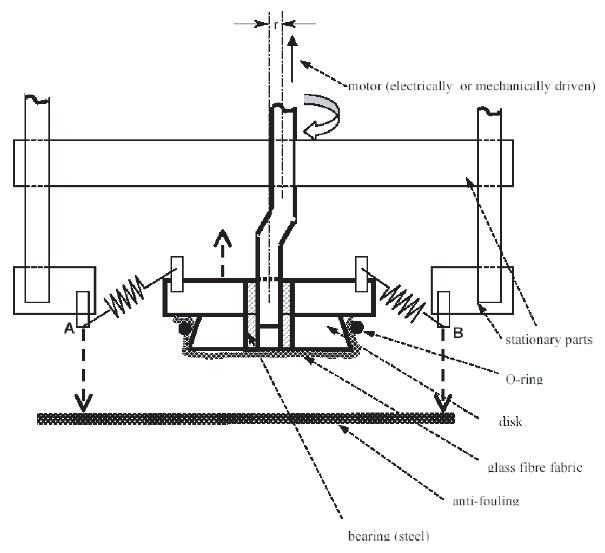 r

motor (electrically or mechanically driven)

A

B

stationary parts

O-ring

disk

glass fibre fabric

anti-fouling

bearing (steel)