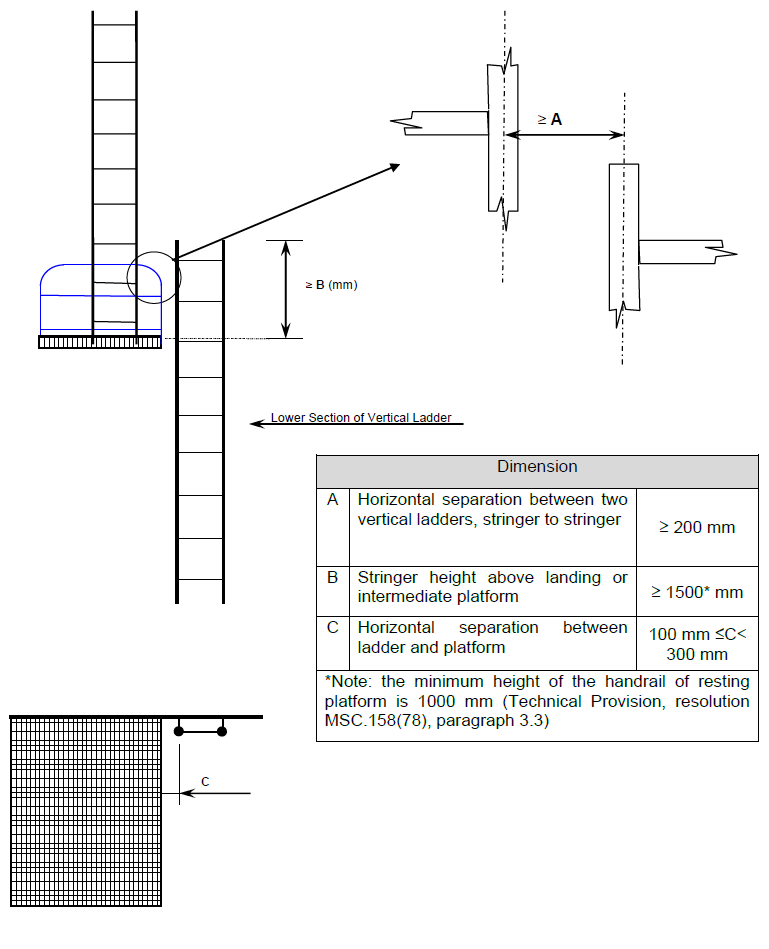 ≥ A

≥ B (mm)

Lower Section of Vertical Ladder

| Dimension | | |
|---|---|---|
| A | Horizontal separation between two vertical ladders, stringer to stringer | ≥ 200 mm |
| B | Stringer height above landing or intermediate platform | ≥ 1500* mm |
| C | Horizontal separation between ladder and platform | 100 mm ≤C< 300 mm |
| *Note: the minimum height of the handrail of resting platform is 1000 mm (Technical Provision, resolution MSC.158(78), paragraph 3.3) | | |

C